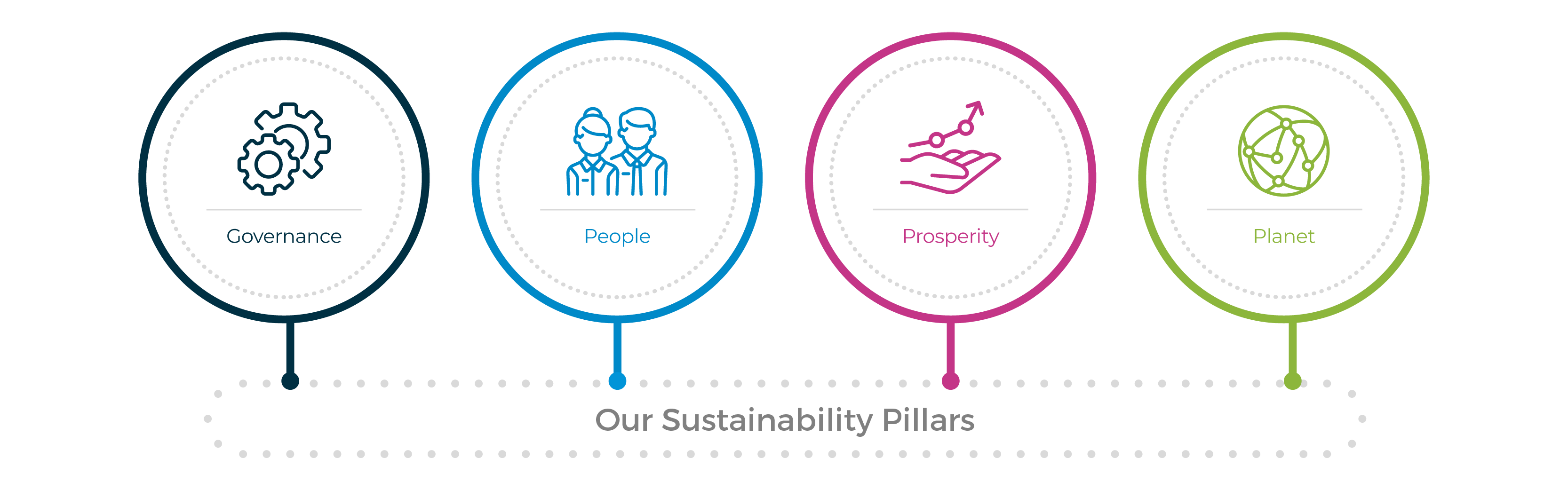 Governance

People

Prosperity

Planet

Our Sustainability Pillars